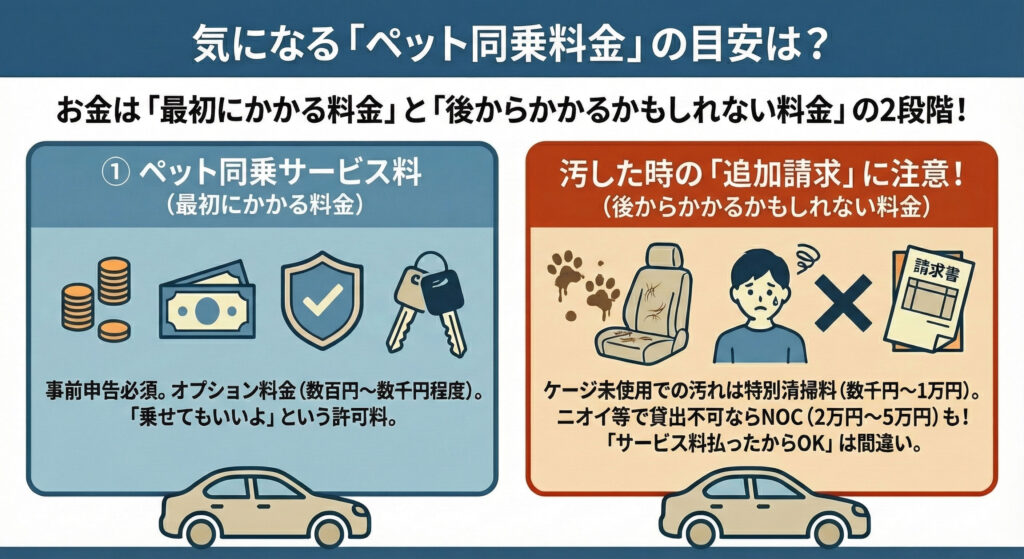 気になる「ペット同乗料金」の目安は？

お金は「最初にかかる料金」と「後からかかるかもしれない料金」の2段階！

① ペット同乗サービス料
（最初にかかる料金）

事前申告必須。オプション料金（数百円〜数千円程度）。「乗せてもいいよ」という許可料。

汚した時の「追加請求」に注意！
（後からかかるかもしれない料金）

請求書

ケージ未使用での汚れは特別清掃料（数千円〜1万円）。ニオイ等で貸出不可ならNOC（2万円〜5万円）も！「サービス料払ったからOK」は間違い。