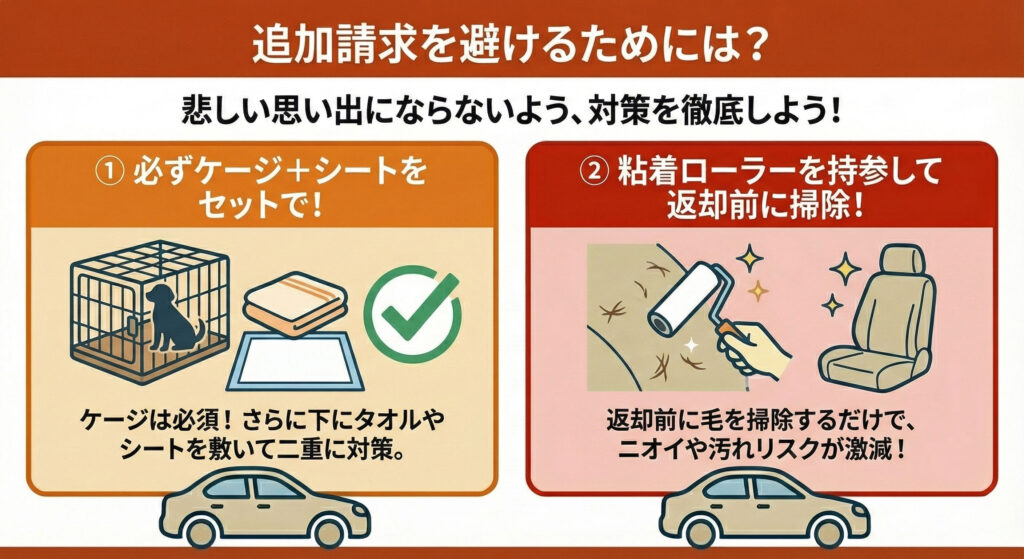 追加請求を避けるためには？

悲しい思い出にならないよう、対策を徹底しよう！

① 必ずケージ＋シートをセットで！

ケージは必須！さらに下にタオルやシートを敷いて二重に対策。

② 粘着ローラーを持参して返却前に掃除！

返却前に毛を掃除するだけで、ニオイや汚れリスクが激減！